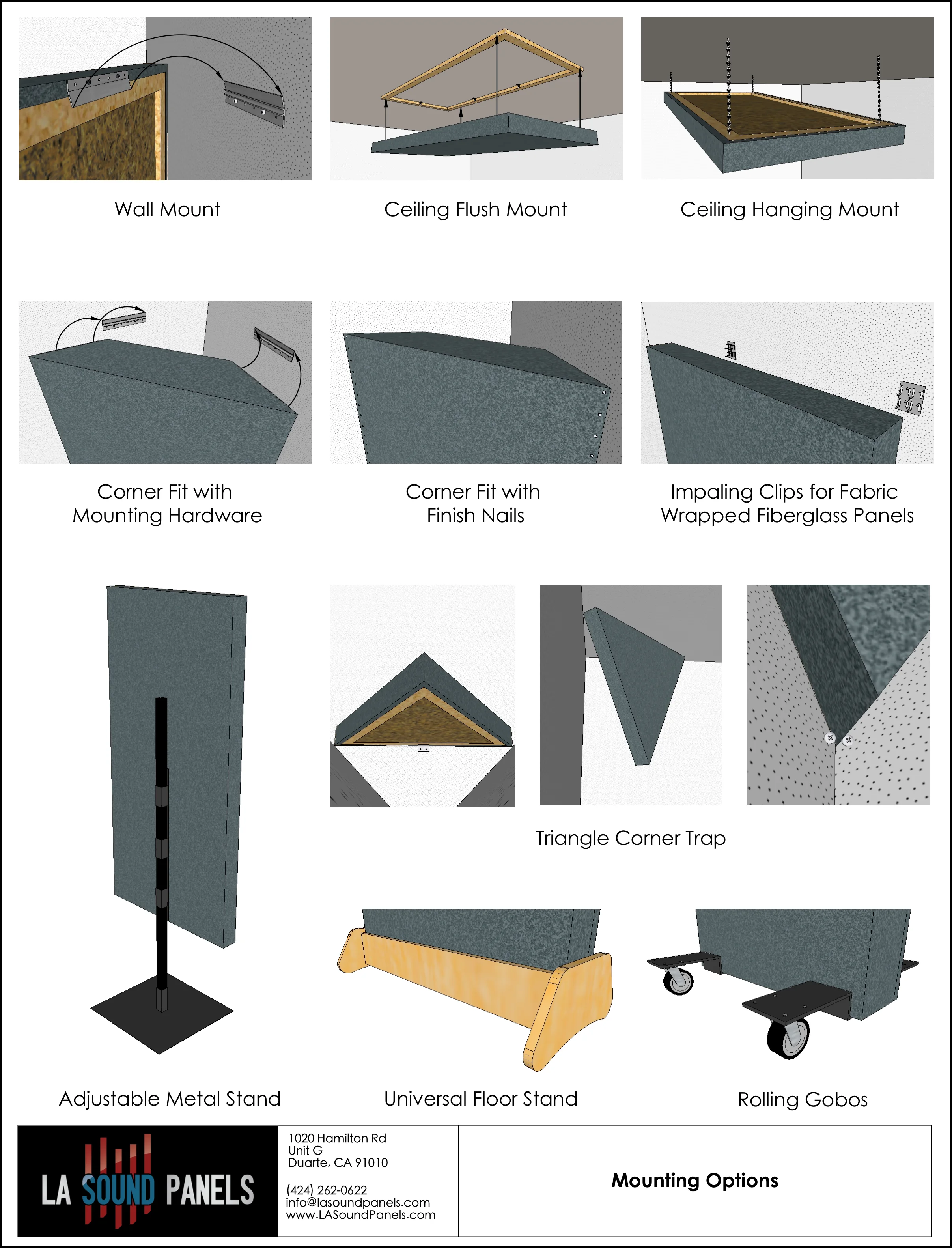 Wall Mount

Ceiling Flush Mount

Ceiling Hanging Mount

Corner Fit with Mounting Hardware

Corner Fit with Finish Nails

Impaling Clips for Fabric Wrapped Fiberglass Panels

Triangle Corner Trap

Adjustable Metal Stand

Universal Floor Stand

Rolling Gobos

LA SOUND PANELS

1020 Hamilton Rd
Unit G
Duarte, CA 91010

(424) 262-0622
info@lasoundpanels.com
www.LASoundPanels.com

Mounting Options